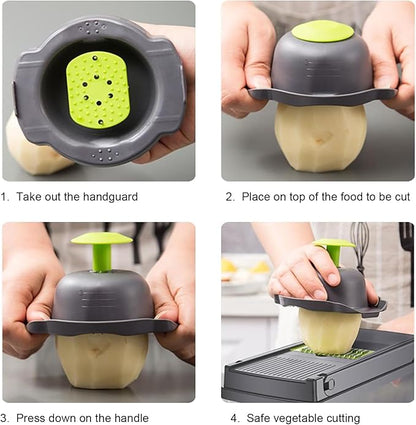 1. Take out the handguard

2. Place on top of the food to be cut

3. Press down on the handle

4. Safe vegetable cutting